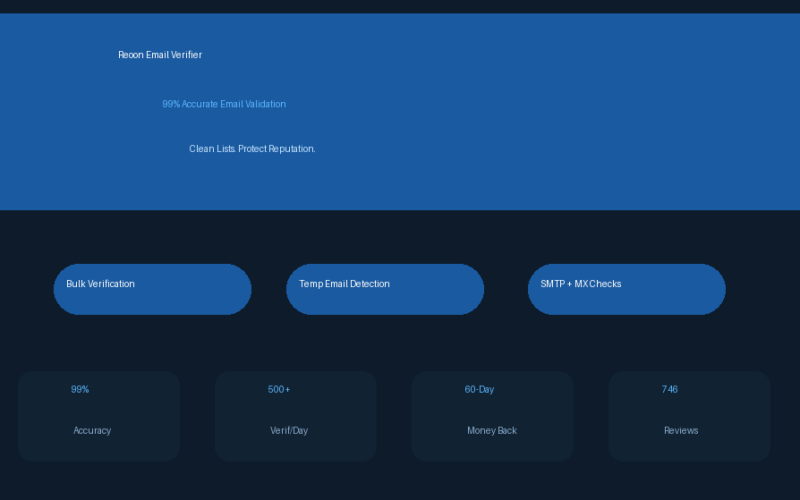 Reoon Email Verifier

99% Accurate Email Validation

Clean Lists. Protect Reputation.

Bulk Verification

Temp Email Detection

SMTP + MX Checks

99%

Accuracy

500+

Verif/Day

60-Day

Money Back

746

Reviews